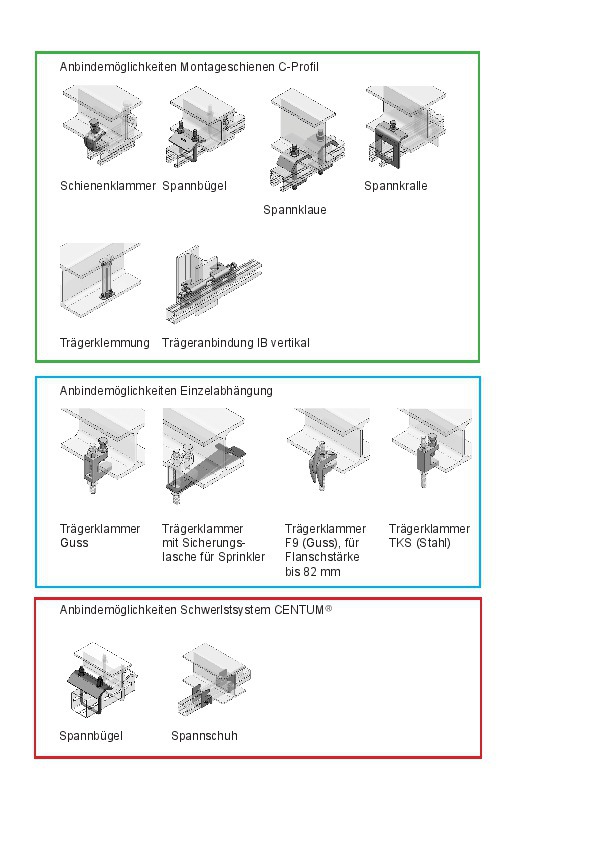 Anbindemöglichkeiten Montageschienen C-Profil

Schienenklammer Spannbügel

Spannklaue

Spannkralle

Trägerklemmung Trägeranbindung IB vertikal

Anbindemöglichkeiten Einzelabhängung

Trägerklammer Guss

Trägerklammer mit Sicherungslasche für Sprinkler

Trägerklammer F9 (Guss), für Flanschstärke bis 82 mm

Trägerklammer TKS (Stahl)

Anbindemöglichkeiten Schwerlstsystem CENTUM®

Spannbügel

Spannschuh