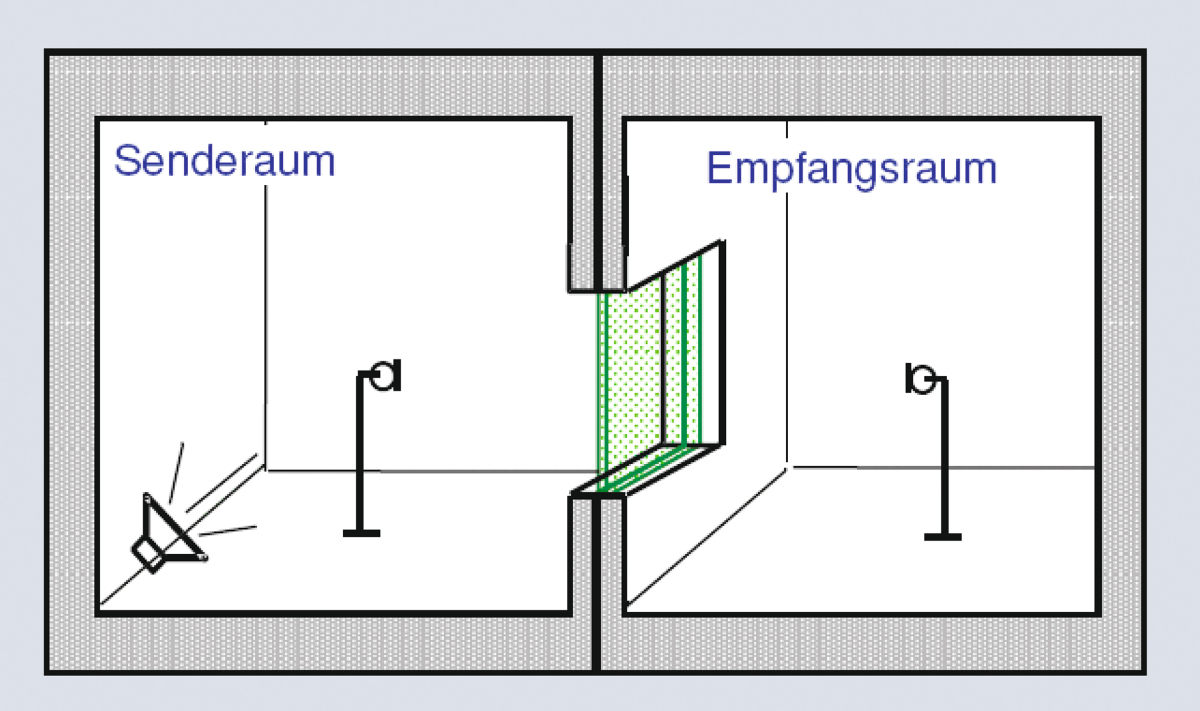 Senderaum

Empfangsraum