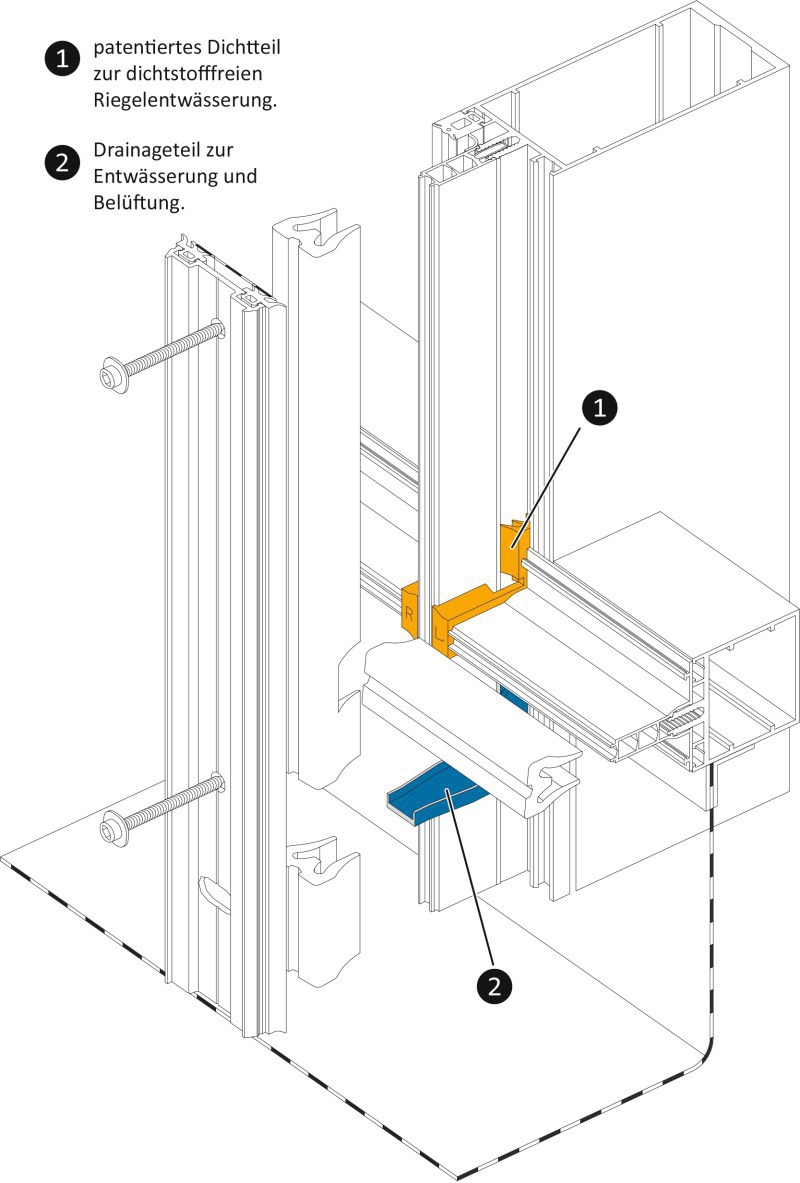 1 patentiertes Dichtteil zur dichtstofffreien Riegelentwässerung.

2 Drainageteil zur Entwässerung und Belüftung.

1

R

L

2