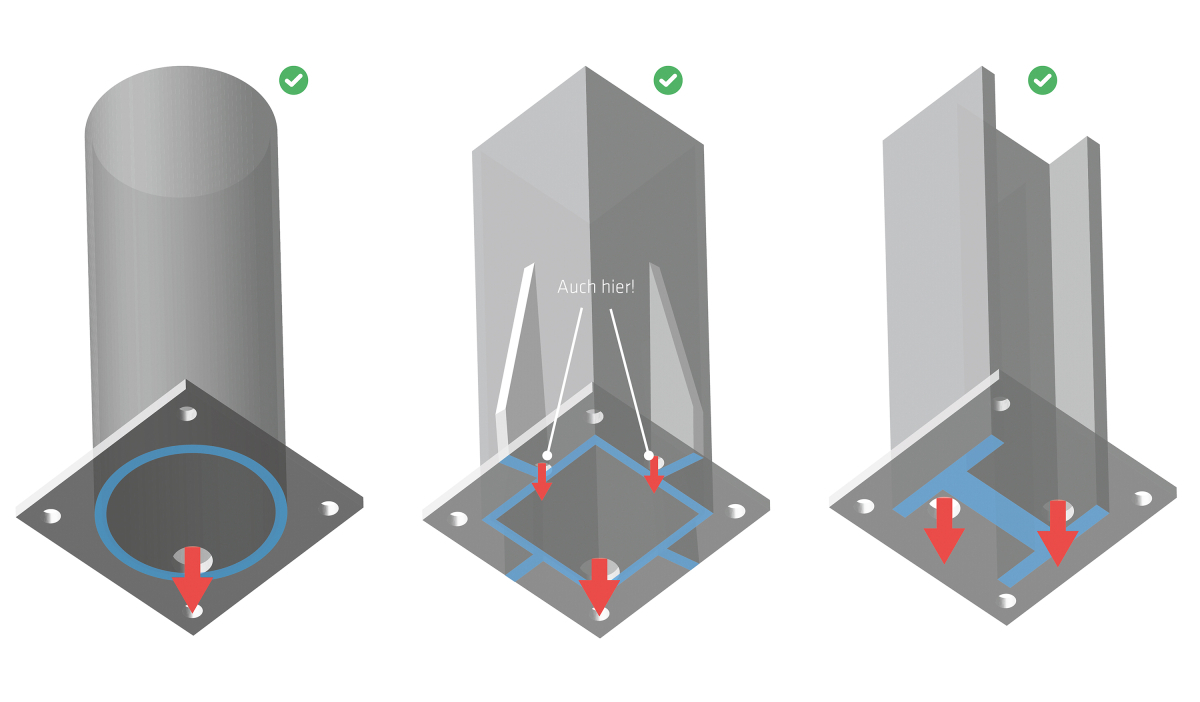 Auch hier!